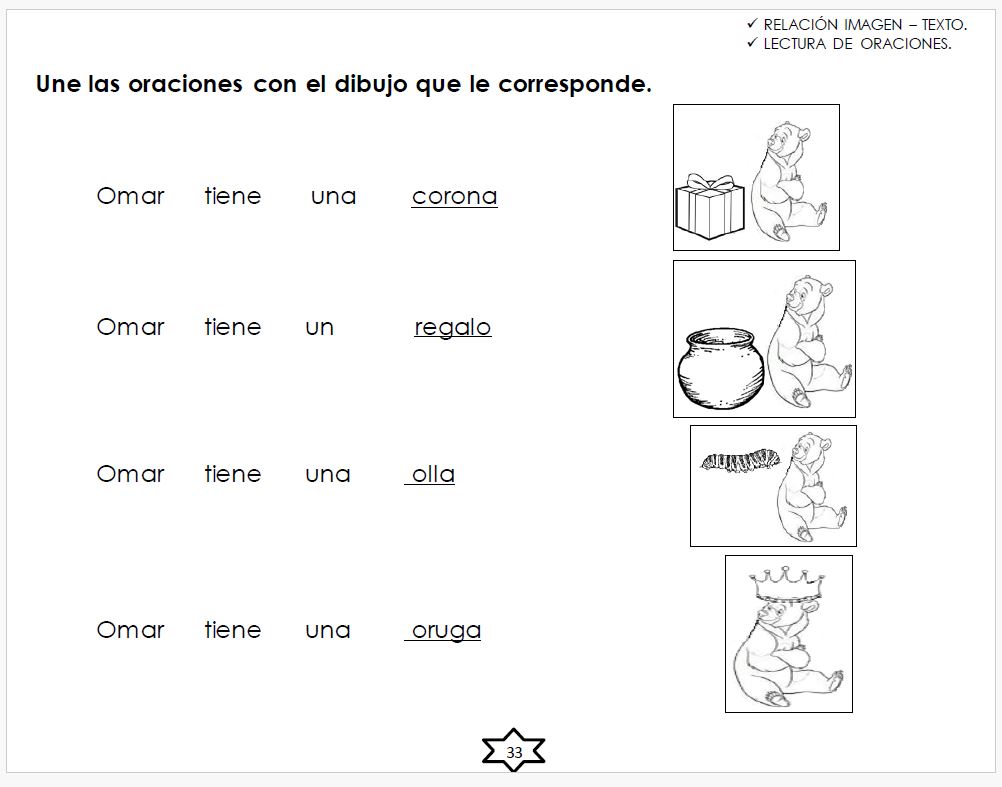 ✓ RELACIÓN IMAGEN – TEXTO.
✓ LECTURA DE ORACIONES.

Une las oraciones con el dibujo que le corresponde.

Omar tiene una corona

Omar tiene un regalo

Omar tiene una olla

Omar tiene una oruga

33