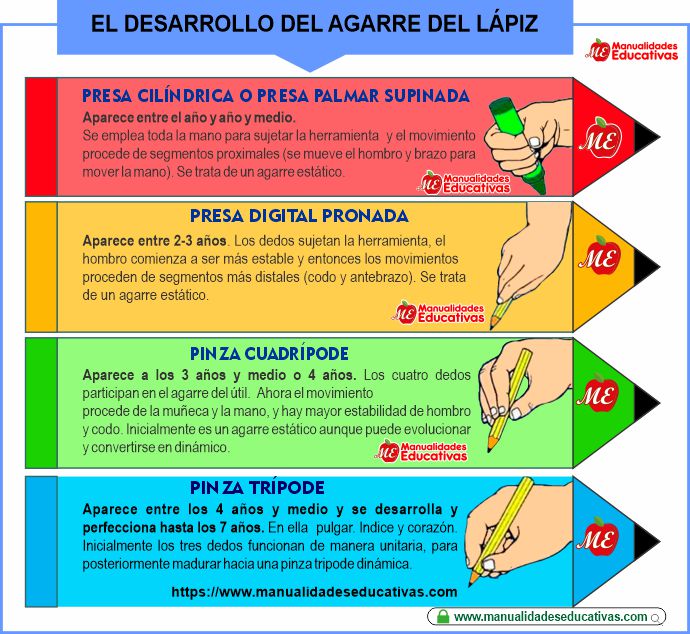 EL DESARROLLO DEL AGARRE DEL LÁPIZ

ME Manualidades Educativas

PRESA CILÍNDRICA O PRESA PALMAR SUPINADA

Aparece entre el año y año y medio.
Se emplea toda la mano para sujetar la herramienta y el movimiento procede de segmentos proximales (se mueve el hombro y brazo para mover la mano). Se trata de un agarre estático.

ME Manualidades Educativas

ME

PRESA DIGITAL PRONADA

Aparece entre 2-3 años. Los dedos sujetan la herramienta, el hombro comienza a ser más estable y entonces los movimientos proceden de segmentos más distales (codo y antebrazo). Se trata de un agarre estático.

ME Manualidades Educativas

ME

PINZA CUADRÍPODE

Aparece a los 3 años y medio o 4 años. Los cuatro dedos participan en el agarre del útil. Ahora el movimiento procede de la muñeca y la mano, y hay mayor estabilidad de hombro y codo. Inicialmente es un agarre estático aunque puede evolucionar y convertirse en dinámico.

ME Manualidades Educativas

ME

PINZA TRÍPODE

Aparece entre los 4 años y medio y se desarrolla y perfecciona hasta los 7 años. En ella pulgar. Indice y corazón. Inicialmente los tres dedos funcionan de manera unitaria, para posteriormente madurar hacia una pinza tripode dinámica.

https://www.manualidadeseducativas.com

ME

www.manualidadeseducativas.com