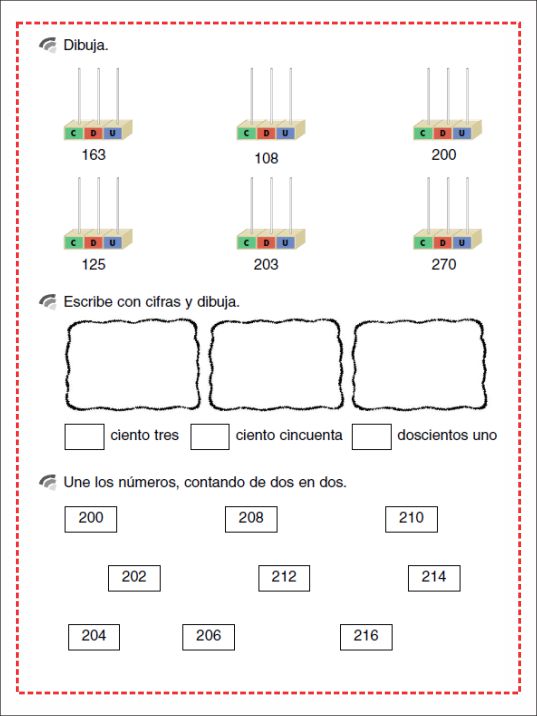 Dibuja.

C D U
163

C D U
108

C D U
200

C D U
125

C D U
203

C D U
270

Escribe con cifras y dibuja.

ciento tres

ciento cincuenta

doscientos uno

Une los números, contando de dos en dos.

200

208

210

202

212

214

204

206

216